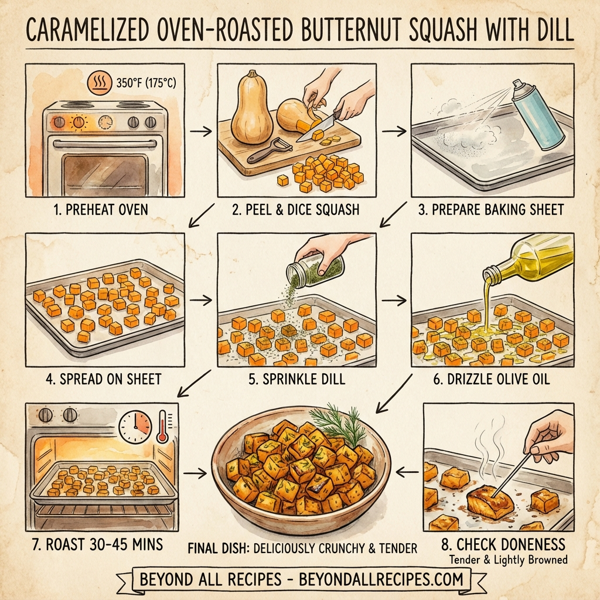 CARAMELIZED OVEN-ROASTED BUTTERNUT SQUASH WITH DILL

350°F (175°C)

1. PREHEAT OVEN

2. PEEL & DICE SQUASH

3. PREPARE BAKING SHEET

4. SPREAD ON SHEET

5. SPRINKLE DILL

6. DRIZZLE OLIVE OIL

7. ROAST 30-45 MINS

FINAL DISH: DELICIOUSLY CRUNCHY & TENDER

8. CHECK DONENESS
Tender & Lightly Browned

BEYOND ALL RECIPES - BEYONDALLRECIPES.COM