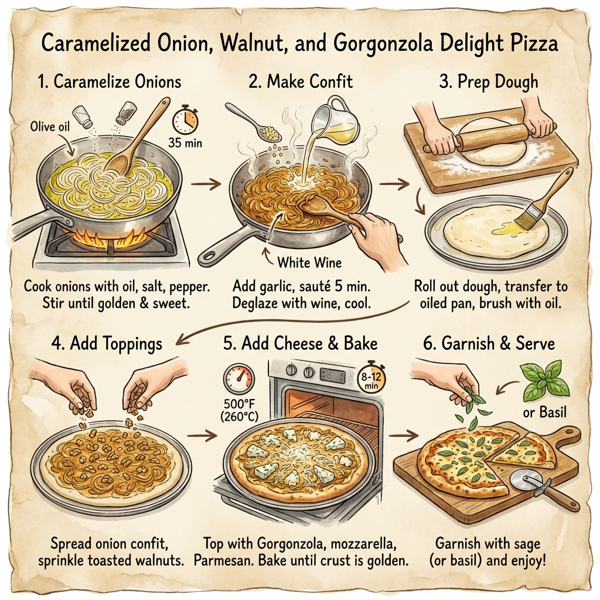 Caramelized Onion, Walnut, and Gorgonzola Delight Pizza

1. Caramelize Onions

Olive oil

35 min

Cook onions with oil, salt, pepper. Stir until golden & sweet.

2. Make Confit

White Wine

Add garlic, sauté 5 min. Deglaze with wine, cool.

3. Prep Dough

Roll out dough, transfer to oiled pan, brush with oil.

4. Add Toppings

Spread onion confit, sprinkle toasted walnuts.

5. Add Cheese & Bake

500°F (260°C)

8-12 min

Top with Gorgonzola, mozzarella, Parmesan. Bake until crust is golden.

6. Garnish & Serve

or Basil

Garnish with sage (or basil) and enjoy!