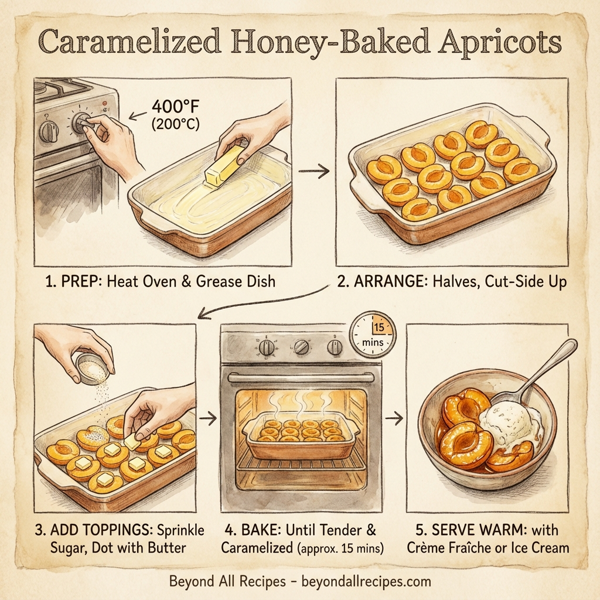 Caramelized Honey-Baked Apricots

400°F (200°C)

1. PREP: Heat Oven & Grease Dish

2. ARRANGE: Halves, Cut-Side Up

15 mins

3. ADD TOPPINGS: Sprinkle Sugar, Dot with Butter

4. BAKE: Until Tender & Caramelized (approx. 15 mins)

5. SERVE WARM: with Crème Fraîche or Ice Cream

Beyond All Recipes - beyondallrecipes.com