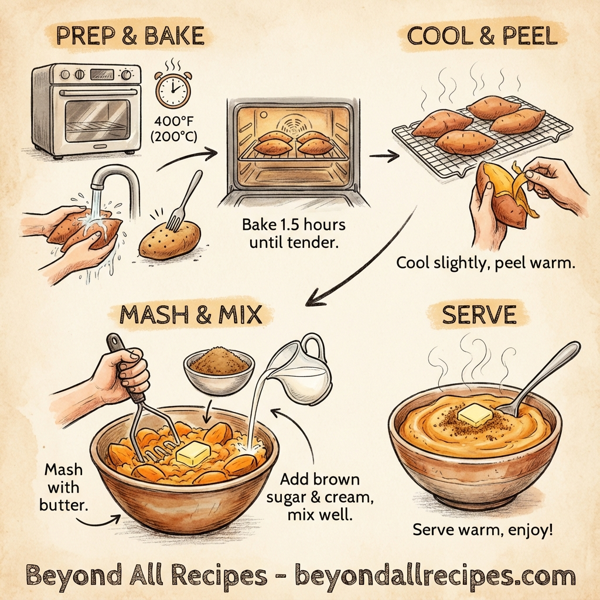 PREP & BAKE

400°F (200°C)

Bake 1.5 hours until tender.

COOL & PEEL

Cool slightly, peel warm.

MASH & MIX

Mash with butter.

Add brown sugar & cream, mix well.

SERVE

Serve warm, enjoy!

Beyond All Recipes - beyondallrecipes.com