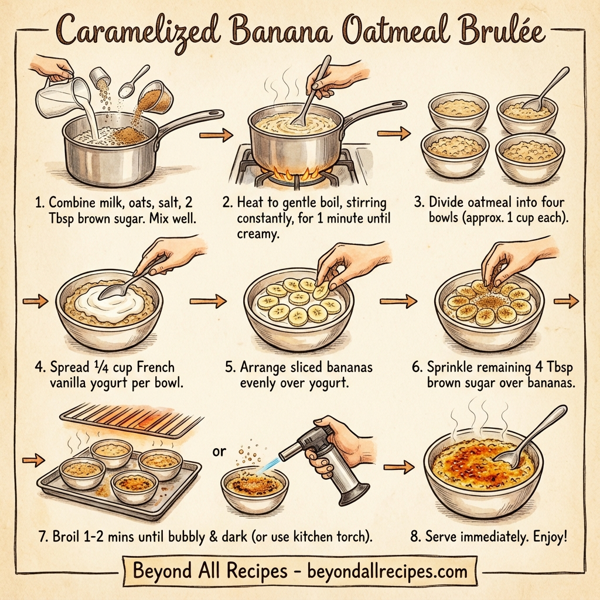 Caramelized Banana Oatmeal Brulée

1. Combine milk, oats, salt, 2 Tbsp brown sugar. Mix well.

2. Heat to gentle boil, stirring constantly, for 1 minute until creamy.

3. Divide oatmeal into four bowls (approx. 1 cup each).

4. Spread ¼ cup French vanilla yogurt per bowl.

5. Arrange sliced bananas evenly over yogurt.

6. Sprinkle remaining 4 Tbsp brown sugar over bananas.

or

7. Broil 1-2 mins until bubbly & dark (or use kitchen torch).

8. Serve immediately. Enjoy!

Beyond All Recipes - beyondallrecipes.com