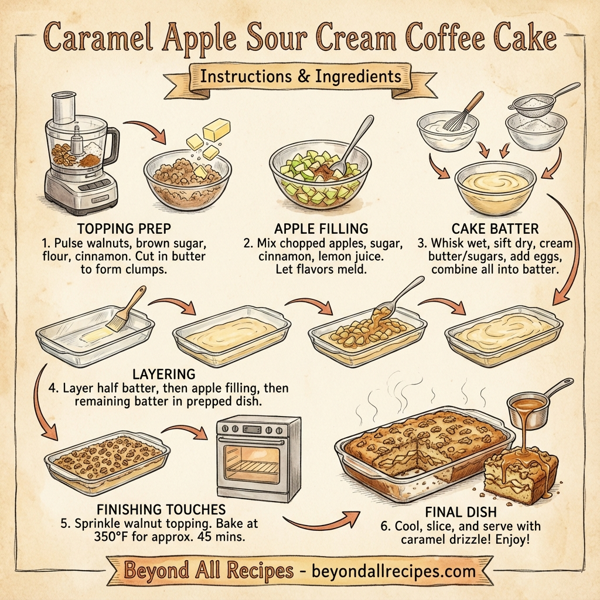 Caramel Apple Sour Cream Coffee Cake

Instructions & Ingredients

TOPPING PREP
1. Pulse walnuts, brown sugar, flour, cinnamon. Cut in butter to form clumps.

APPLE FILLING
2. Mix chopped apples, sugar, cinnamon, lemon juice. Let flavors meld.

CAKE BATTER
3. Whisk wet, sift dry, cream butter/sugars, add eggs, combine all into batter.

LAYERING
4. Layer half batter, then apple filling, then remaining batter in prepped dish.

FINISHING TOUCHES
5. Sprinkle walnut topping. Bake at 350°F for approx. 45 mins.

FINAL DISH
6. Cool, slice, and serve with caramel drizzle! Enjoy!

Beyond All Recipes - beyondallrecipes.com