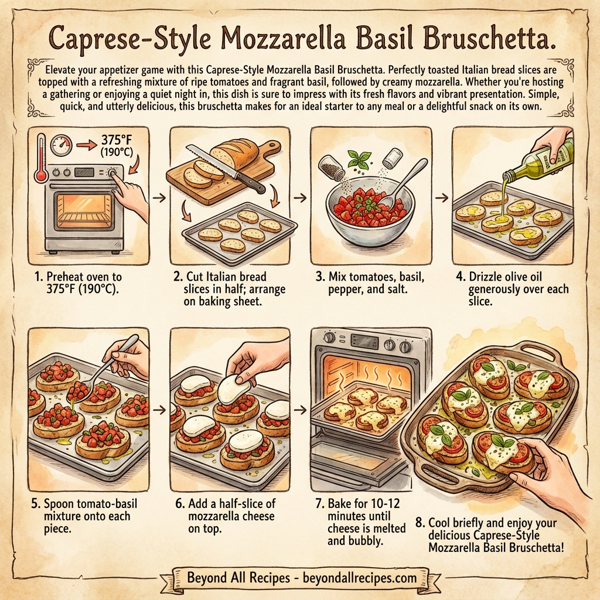 Caprese-Style Mozzarella Basil Bruschetta.

Elevate your appetizer game with this Caprese-Style Mozzarella Basil Bruschetta. Perfectly toasted Italian bread slices are topped with a refreshing mixture of ripe tomatoes and fragrant basil, followed by creamy mozzarella. Whether you're hosting a gathering or enjoying a quiet night in, this dish is sure to impress with its fresh flavors and vibrant presentation. Simple, quick, and utterly delicious, this bruschetta makes for an ideal starter to any meal or a delightful snack on its own.

375°F (190°C)

1. Preheat oven to 375°F (190°C).

2. Cut Italian bread slices in half; arrange on baking sheet.

3. Mix tomatoes, basil, pepper, and salt.

4. Drizzle olive oil generously over each slice.

5. Spoon tomato-basil mixture onto each piece.

6. Add a half-slice of mozzarella cheese on top.

7. Bake for 10-12 minutes until cheese is melted and bubbly.

8. Cool briefly and enjoy your delicious Caprese-Style Mozzarella Basil Bruschetta!

Beyond All Recipes - beyondallrecipes.com