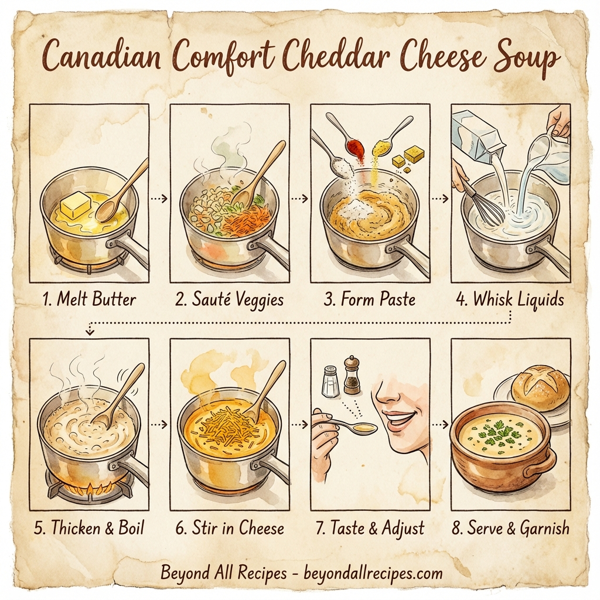 Canadian Comfort Cheddar Cheese Soup

1. Melt Butter

2. Sauté Veggies

3. Form Paste

4. Whisk Liquids

5. Thicken & Boil

6. Stir in Cheese

7. Taste & Adjust

8. Serve & Garnish

Beyond All Recipes - beyondallrecipes.com