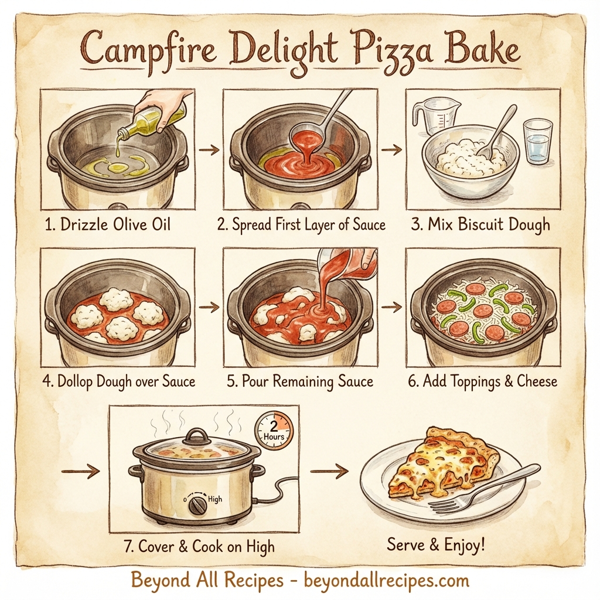 Campfire Delight Pizza Bake

1. Drizzle Olive Oil

2. Spread First Layer of Sauce

3. Mix Biscuit Dough

4. Dollop Dough over Sauce

5. Pour Remaining Sauce

6. Add Toppings & Cheese

2 Hours

High

7. Cover & Cook on High

Serve & Enjoy!

Beyond All Recipes - beyondallrecipes.com