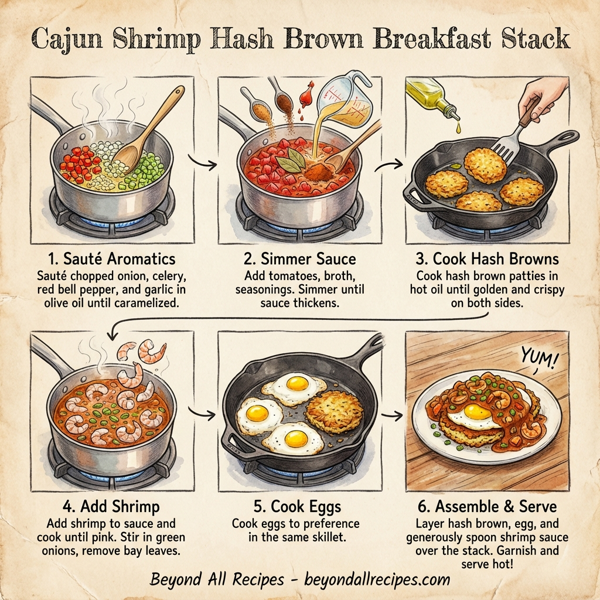 Cajun Shrimp Hash Brown Breakfast Stack

1. Sauté Aromatics
Sauté chopped onion, celery, red bell pepper, and garlic in olive oil until caramelized.

2. Simmer Sauce
Add tomatoes, broth, seasonings. Simmer until sauce thickens.

3. Cook Hash Browns
Cook hash brown patties in hot oil until golden and crispy on both sides.

4. Add Shrimp
Add shrimp to sauce and cook until pink. Stir in green onions, remove bay leaves.

5. Cook Eggs
Cook eggs to preference in the same skillet.

YUM!

6. Assemble & Serve
Layer hash brown, egg, and generously spoon shrimp sauce over the stack. Garnish and serve hot!

Beyond All Recipes - beyondallrecipes.com