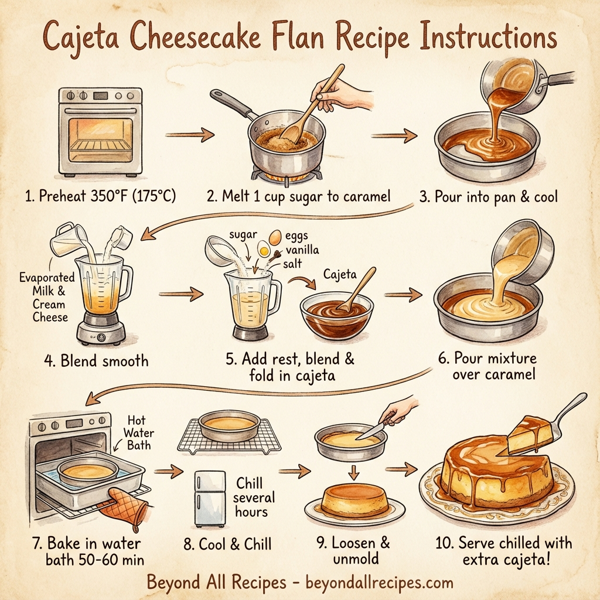 Cajeta Cheesecake Flan Recipe Instructions

1. Preheat 350°F (175°C)

2. Melt 1 cup sugar to caramel

3. Pour into pan & cool

Evaporated Milk & Cream Cheese

4. Blend smooth

sugar
eggs
vanilla
salt
Cajeta

5. Add rest, blend & fold in cajeta

6. Pour mixture over caramel

Hot Water Bath

7. Bake in water bath 50-60 min

Chill several hours

8. Cool & Chill

9. Loosen & unmold

10. Serve chilled with extra cajeta!

Beyond All Recipes - beyondallrecipes.com