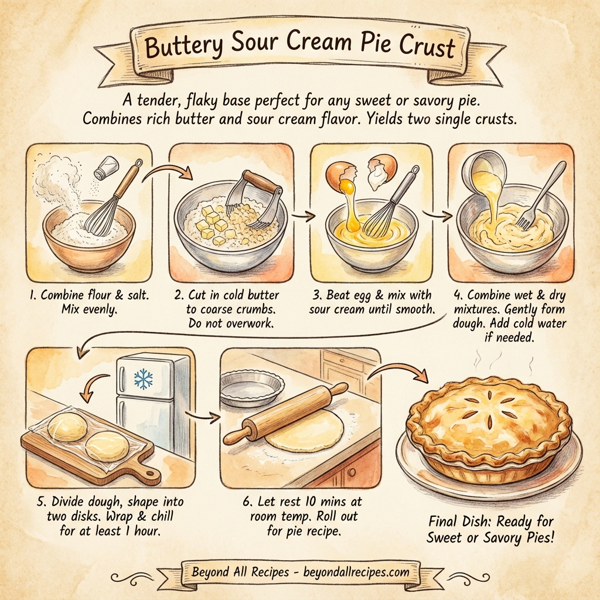 Buttery Sour Cream Pie Crust

A tender, flaky base perfect for any sweet or savory pie. Combines rich butter and sour cream flavor. Yields two single crusts.

1. Combine flour & salt. Mix evenly.

2. Cut in cold butter to coarse crumbs. Do not overwork.

3. Beat egg & mix with sour cream until smooth.

4. Combine wet & dry mixtures. Gently form dough. Add cold water if needed.

5. Divide dough, shape into two disks. Wrap & chill for at least 1 hour.

6. Let rest 10 mins at room temp. Roll out for pie recipe.

Final Dish: Ready for Sweet or Savory Pies!

Beyond All Recipes - beyondallrecipes.com