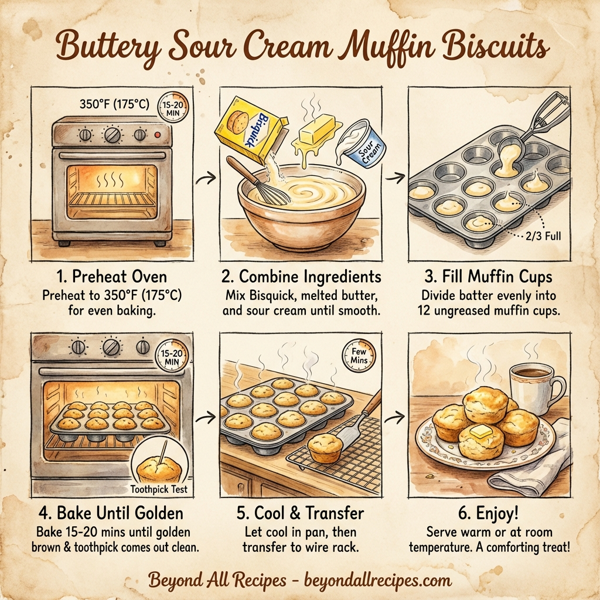 Buttery Sour Cream Muffin Biscuits

350°F (175°C)

15-20 MIN

Bisquick

Sour Cream

2/3 Full

1. Preheat Oven
Preheat to 350°F (175°C) for even baking.

2. Combine Ingredients
Mix Bisquick, melted butter, and sour cream until smooth.

3. Fill Muffin Cups
Divide batter evenly into 12 ungreased muffin cups.

15-20 MIN

Toothpick Test

Few Mins

4. Bake Until Golden
Bake 15-20 mins until golden brown & toothpick comes out clean.

5. Cool & Transfer
Let cool in pan, then transfer to wire rack.

6. Enjoy!
Serve warm or at room temperature. A comforting treat!

Beyond All Recipes - beyondallrecipes.com