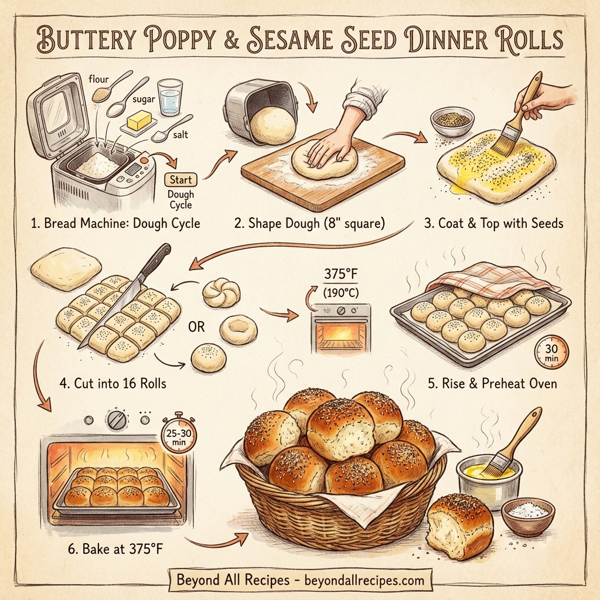 BUTTERY POPPY & SESAME SEED DINNER ROLLS

flour
sugar
salt
Start
Dough Cycle

1. Bread Machine: Dough Cycle

2. Shape Dough (8" square)

3. Coat & Top with Seeds

OR

375°F
(190°C)

30 min

4. Cut into 16 Rolls

5. Rise & Preheat Oven

25-30 min

6. Bake at 375°F

Beyond All Recipes - beyondallrecipes.com