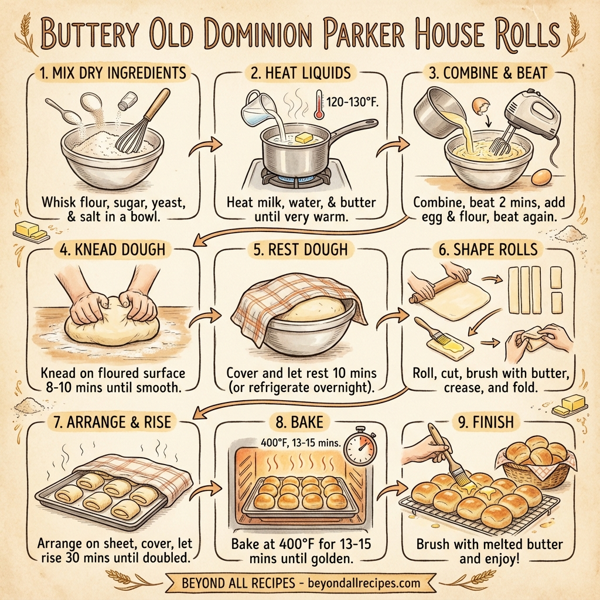 BUTTERY OLD DOMINION PARKER HOUSE ROLLS

1. MIX DRY INGREDIENTS

Whisk flour, sugar, yeast, & salt in a bowl.

2. HEAT LIQUIDS

120-130°F.

Heat milk, water, & butter until very warm.

3. COMBINE & BEAT

Combine, beat 2 mins, add egg & flour, beat again.

4. KNEAD DOUGH

Knead on floured surface 8-10 mins until smooth.

5. REST DOUGH

Cover and let rest 10 mins (or refrigerate overnight).

6. SHAPE ROLLS

Roll, cut, brush with butter, crease, and fold.

7. ARRANGE & RISE

Arrange on sheet, cover, let rise 30 mins until doubled.

8. BAKE

400°F, 13-15 mins.

Bake at 400°F for 13-15 mins until golden.

9. FINISH

Brush with melted butter and enjoy!

BEYOND ALL RECIPES - beyondallrecipes.com