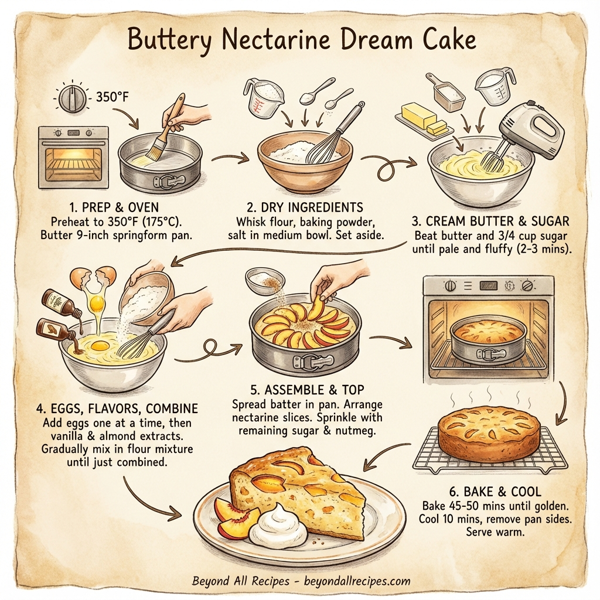 Buttery Nectarine Dream Cake

350°F

1. PREP & OVEN
Preheat to 350°F (175°C). Butter 9-inch springform pan.

2. DRY INGREDIENTS
Whisk flour, baking powder, salt in medium bowl. Set aside.

3. CREAM BUTTER & SUGAR
Beat butter and 3/4 cup sugar until pale and fluffy (2-3 mins).

4. EGGS, FLAVORS, COMBINE
Add eggs one at a time, then vanilla & almond extracts. Gradually mix in flour mixture until just combined.

5. ASSEMBLE & TOP
Spread batter in pan. Arrange nectarine slices. Sprinkle with remaining sugar & nutmeg.

6. BAKE & COOL
Bake 45-50 mins until golden. Cool 10 mins, remove pan sides. Serve warm.

Beyond All Recipes - beyondallrecipes.com