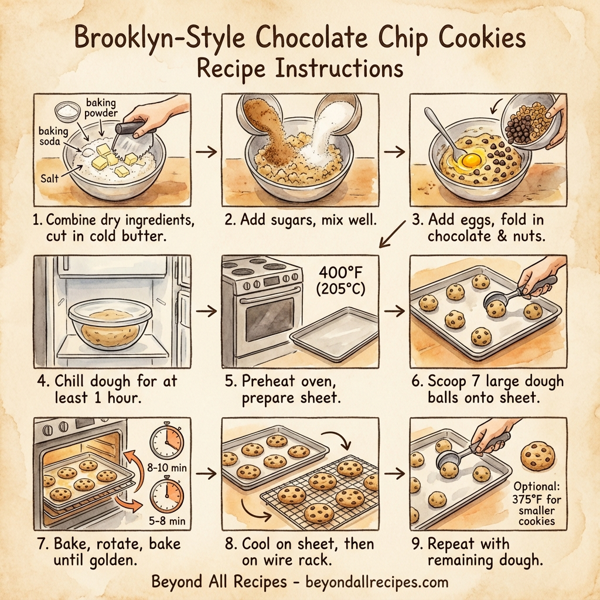 Brooklyn-Style Chocolate Chip Cookies
Recipe Instructions

baking powder
baking soda
Salt

1. Combine dry ingredients, cut in cold butter.

2. Add sugars, mix well.

3. Add eggs, fold in chocolate & nuts.

4. Chill dough for at least 1 hour.

400°F (205°C)

5. Preheat oven, prepare sheet.

6. Scoop 7 large dough balls onto sheet.

8-10 min
5-8 min

7. Bake, rotate, bake until golden.

8. Cool on sheet, then on wire rack.

Optional: 375°F for smaller cookies

9. Repeat with remaining dough.

Beyond All Recipes - beyondallrecipes.com