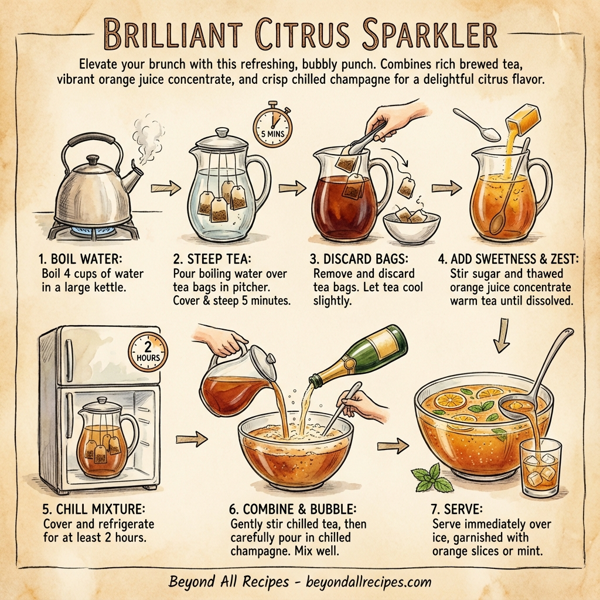 BRILLIANT CITRUS SPARKLER

Elevate your brunch with this refreshing, bubbly punch. Combines rich brewed tea, vibrant orange juice concentrate, and crisp chilled champagne for a delightful citrus flavor.

5 MINS

1. BOIL WATER:
Boil 4 cups of water in a large kettle.

2. STEEP TEA:
Pour boiling water over tea bags in pitcher. Cover & steep 5 minutes.

3. DISCARD BAGS:
Remove and discard tea bags. Let tea cool slightly.

4. ADD SWEETNESS & ZEST:
Stir sugar and thawed orange juice concentrate warm tea until dissolved.

2 HOURS

5. CHILL MIXTURE:
Cover and refrigerate for at least 2 hours.

6. COMBINE & BUBBLE:
Gently stir chilled tea, then carefully pour in chilled champagne. Mix well.

7. SERVE:
Serve immediately over ice, garnished with orange slices or mint.

Beyond All Recipes - beyondallrecipes.com