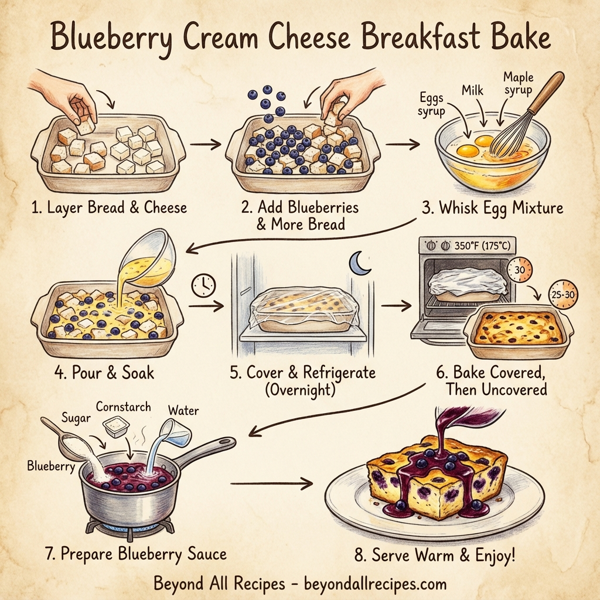 Blueberry Cream Cheese Breakfast Bake

1. Layer Bread & Cheese

2. Add Blueberries & More Bread

Eggs syrup

Milk

Maple syrup

3. Whisk Egg Mixture

4. Pour & Soak

5. Cover & Refrigerate (Overnight)

350°F (175°C)

30

25-30

6. Bake Covered, Then Uncovered

Sugar

Cornstarch

Water

Blueberry

7. Prepare Blueberry Sauce

8. Serve Warm & Enjoy!

Beyond All Recipes - beyondallrecipes.com