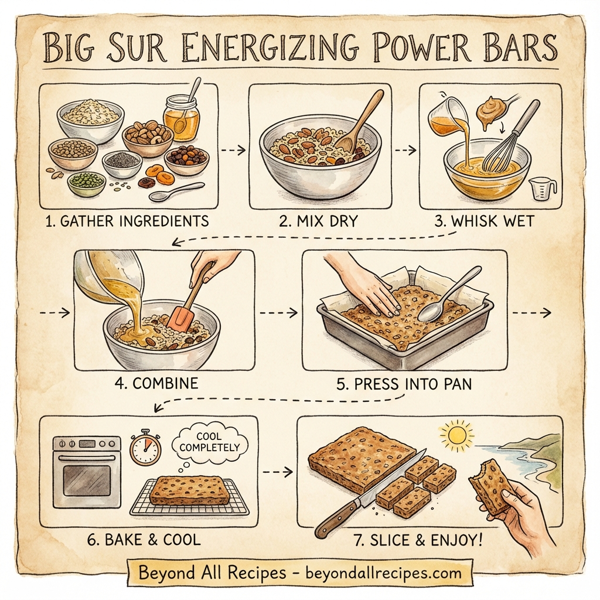 BIG SUR ENERGIZING POWER BARS

1. GATHER INGREDIENTS

2. MIX DRY

3. WHISK WET

4. COMBINE

5. PRESS INTO PAN

COOL COMPLETELY

6. BAKE & COOL

7. SLICE & ENJOY!

Beyond All Recipes - beyondallrecipes.com