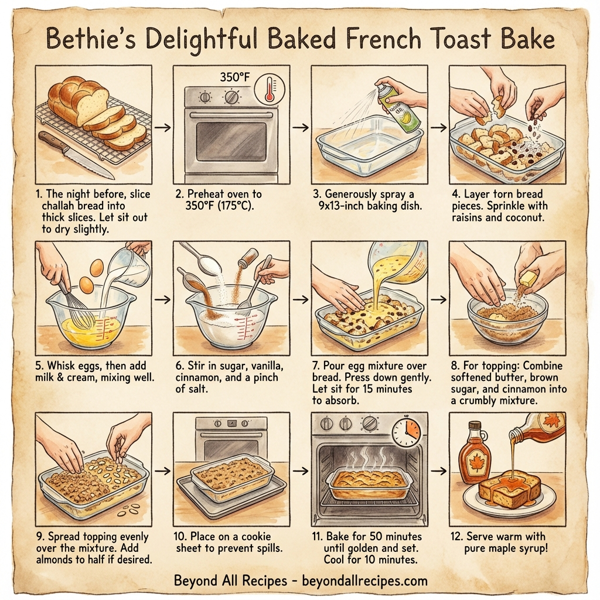 Bethie's Delightful Baked French Toast Bake

350°F

1. The night before, slice challah bread into thick slices. Let sit out to dry slightly.

2. Preheat oven to 350°F (175°C).

3. Generously spray a 9x13-inch baking dish.

4. Layer torn bread pieces. Sprinkle with raisins and coconut.

5. Whisk eggs, then add milk & cream, mixing well.

6. Stir in sugar, vanilla, cinnamon, and a pinch of salt.

7. Pour egg mixture over bread. Press down gently. Let sit for 15 minutes to absorb.

8. For topping: Combine softened butter, brown sugar, and cinnamon into a crumbly mixture.

9. Spread topping evenly over the mixture. Add almonds to half if desired.

10. Place on a cookie sheet to prevent spills.

11. Bake for 50 minutes until golden and set. Cool for 10 minutes.

12. Serve warm with pure maple syrup!

Beyond All Recipes - beyondallrecipes.com