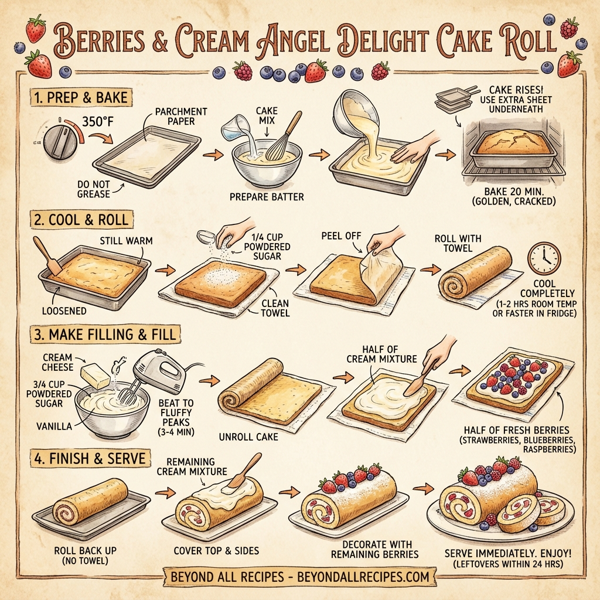 BERRIES & CREAM ANGEL DELIGHT CAKE ROLL

1. PREP & BAKE

350°F

PARCHMENT PAPER

DO NOT GREASE

CAKE MIX

PREPARE BATTER

CAKE RISES! USE EXTRA SHEET UNDERNEATH

BAKE 20 MIN. (GOLDEN, CRACKED)

2. COOL & ROLL

STILL WARM

LOOSENED

1/4 CUP POWDERED SUGAR

CLEAN TOWEL

PEEL OFF

ROLL WITH TOWEL

COOL COMPLETELY (1-2 HRS ROOM TEMP OR FASTER IN FRIDGE)

3. MAKE FILLING & FILL

CREAM CHEESE

3/4 CUP POWDERED SUGAR

VANILLA

BEAT TO FLUFFY PEAKS (3-4 MIN)

UNROLL CAKE

HALF OF CREAM MIXTURE

HALF OF FRESH BERRIES (STRAWBERRIES, BLUEBERRIES, RASPBERRIES)

4. FINISH & SERVE

ROLL BACK UP (NO TOWEL)

REMAINING CREAM MIXTURE

COVER TOP & SIDES

DECORATE WITH REMAINING BERRIES

SERVE IMMEDIATELY. ENJOY! (LEFTOVERS WITHIN 24 HRS)

BEYOND ALL RECIPES - BEYONDALLRECIPES.COM