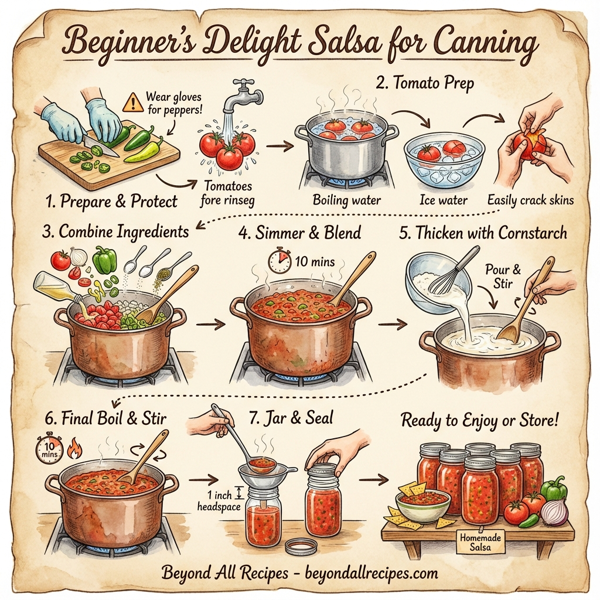 Beginner's Delight Salsa for Canning

Wear gloves for peppers!

1. Prepare & Protect

Tomatoes fore rinseg

2. Tomato Prep

Boiling water

Ice water

Easily crack skins

3. Combine Ingredients

4. Simmer & Blend

10 mins

5. Thicken with Cornstarch

Pour & Stir

6. Final Boil & Stir

10 mins

7. Jar & Seal

1 inch headspace

Ready to Enjoy or Store!

Homemade Salsa

Beyond All Recipes - beyondallrecipes.com