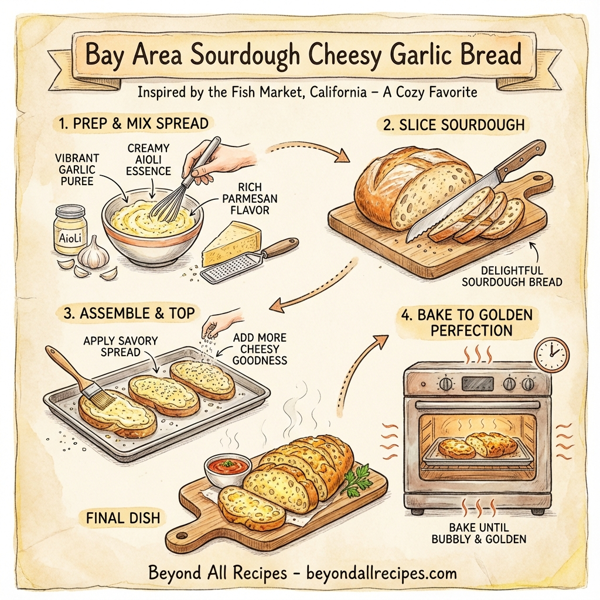 Bay Area Sourdough Cheesy Garlic Bread

Inspired by the Fish Market, California – A Cozy Favorite

1. PREP & MIX SPREAD

VIBRANT GARLIC PUREE

CREAMY AIOLI ESSENCE

RICH PARMESAN FLAVOR

AioLi

2. SLICE SOURDOUGH

DELIGHTFUL SOURDOUGH BREAD

3. ASSEMBLE & TOP

APPLY SAVORY SPREAD

ADD MORE CHEESY GOODNESS

4. BAKE TO GOLDEN PERFECTION

BAKE UNTIL BUBBLY & GOLDEN

FINAL DISH

Beyond All Recipes – beyondallrecipes.com