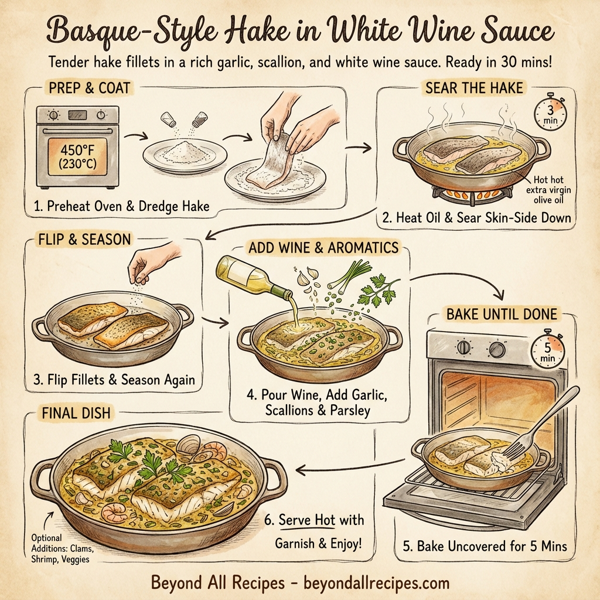 Basque-Style Hake in White Wine Sauce

Tender hake fillets in a rich garlic, scallion, and white wine sauce. Ready in 30 mins!

PREP & COAT

450°F (230°C)

1. Preheat Oven & Dredge Hake

SEAR THE HAKE

3 min

Hot hot extra virgin olive oil

2. Heat Oil & Sear Skin-Side Down

FLIP & SEASON

3. Flip Fillets & Season Again

ADD WINE & AROMATICS

4. Pour Wine, Add Garlic, Scallions & Parsley

BAKE UNTIL DONE

5 min

5. Bake Uncovered for 5 Mins

FINAL DISH

Optional Additions: Clams, Shrimp, Veggies

6. Serve Hot with Garnish & Enjoy!

Beyond All Recipes - beyondallrecipes.com