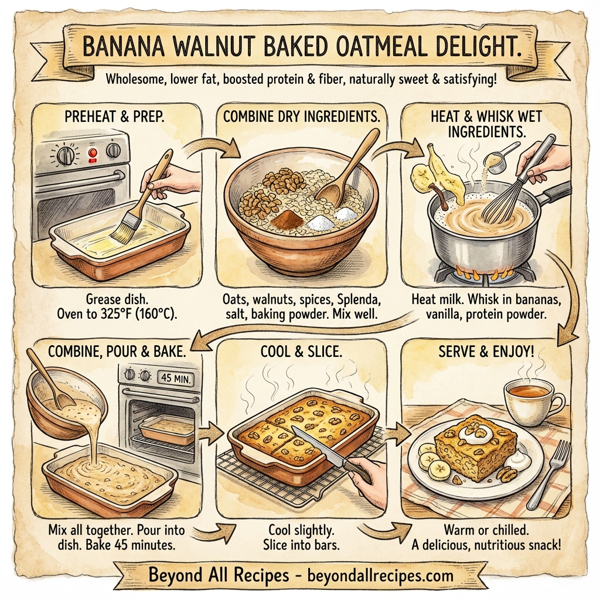 BANANA WALNUT BAKED OATMEAL DELIGHT.

Wholesome, lower fat, boosted protein & fiber, naturally sweet & satisfying!

PREHEAT & PREP.

Grease dish. Oven to 325°F (160°C).

COMBINE DRY INGREDIENTS.

Oats, walnuts, spices, Splenda, salt, baking powder. Mix well.

HEAT & WHISK WET INGREDIENTS.

Heat milk. Whisk in bananas, vanilla, protein powder.

COMBINE, POUR & BAKE.

45 MIN.

Mix all together. Pour into dish. Bake 45 minutes.

COOL & SLICE.

Cool slightly. Slice into bars.

SERVE & ENJOY!

Warm or chilled. A delicious, nutritious snack!

Beyond All Recipes - beyondallrecipes.com