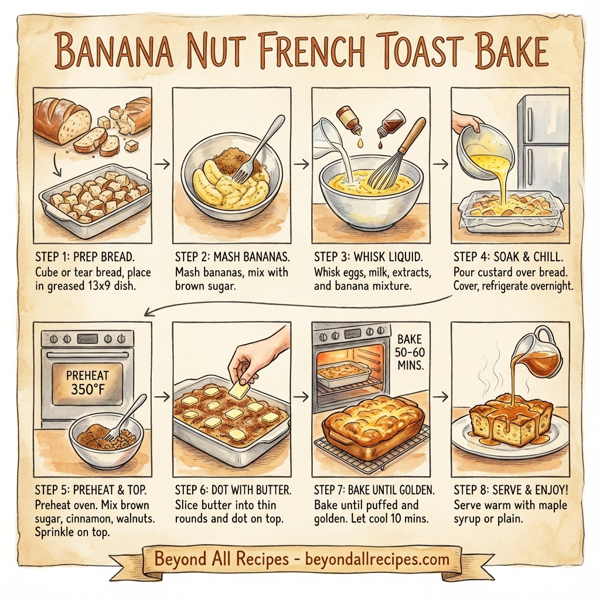 BANANA NUT FRENCH TOAST BAKE

STEP 1: PREP BREAD.
Cube or tear bread, place in greased 13x9 dish.

STEP 2: MASH BANANAS.
Mash bananas, mix with brown sugar.

STEP 3: WHISK LIQUID.
Whisk eggs, milk, extracts, and banana mixture.

STEP 4: SOAK & CHILL.
Pour custard over bread. Cover, refrigerate overnight.

PREHEAT 350°F

STEP 5: PREHEAT & TOP.
Preheat oven. Mix brown sugar, cinnamon, walnuts. Sprinkle on top.

STEP 6: DOT WITH BUTTER.
Slice butter into thin rounds and dot on top.

BAKE 50-60 MINS.

STEP 7: BAKE UNTIL GOLDEN.
Bake until puffed and golden. Let cool 10 mins.

STEP 8: SERVE & ENJOY!
Serve warm with maple syrup or plain.

Beyond All Recipes - beyondallrecipes.com