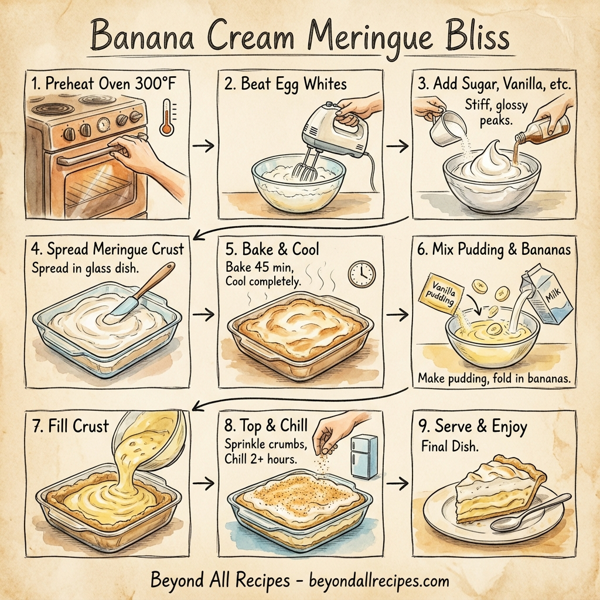 Banana Cream Meringue Bliss

1. Preheat Oven 300°F

2. Beat Egg Whites

3. Add Sugar, Vanilla, etc.
Stiff, glossy peaks.

4. Spread Meringue Crust
Spread in glass dish.

5. Bake & Cool
Bake 45 min, Cool completely.

6. Mix Pudding & Bananas
Vanilla pudding
Milk
Make pudding, fold in bananas.

7. Fill Crust

8. Top & Chill
Sprinkle crumbs, Chill 2+ hours.

9. Serve & Enjoy
Final Dish.

Beyond All Recipes - beyondallrecipes.com