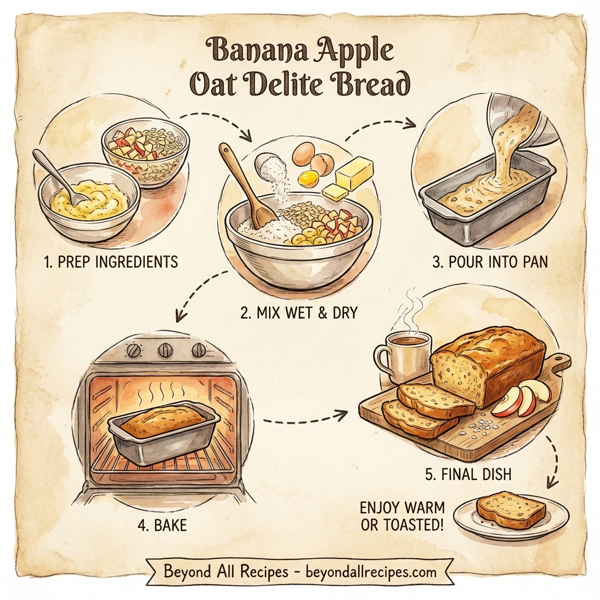 Banana Apple Oat Delite Bread

1. PREP INGREDIENTS

2. MIX WET & DRY

3. POUR INTO PAN

4. BAKE

5. FINAL DISH

ENJOY WARM OR TOASTED!

Beyond All Recipes - beyondallrecipes.com