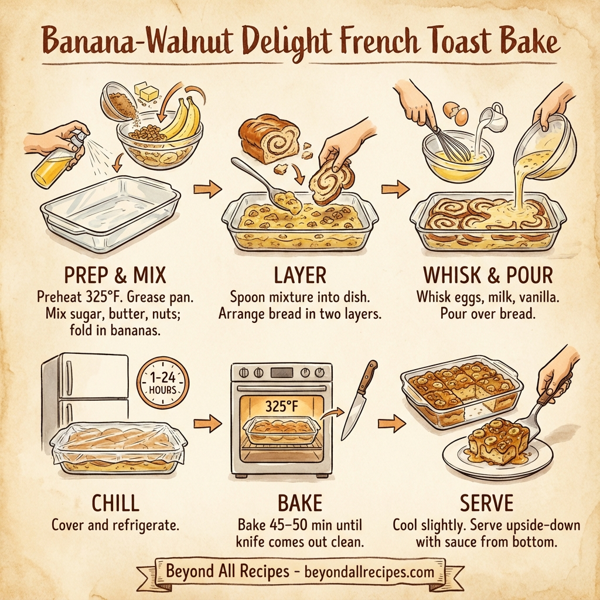 Banana-Walnut Delight French Toast Bake

PREP & MIX
Preheat 325°F. Grease pan. Mix sugar, butter, nuts; fold in bananas.

LAYER
Spoon mixture into dish. Arrange bread in two layers.

WHISK & POUR
Whisk eggs, milk, vanilla. Pour over bread.

1-24 HOURS

CHILL
Cover and refrigerate.

325°F

BAKE
Bake 45–50 min until knife comes out clean.

SERVE
Cool slightly. Serve upside-down with sauce from bottom.

Beyond All Recipes - beyondallrecipes.com