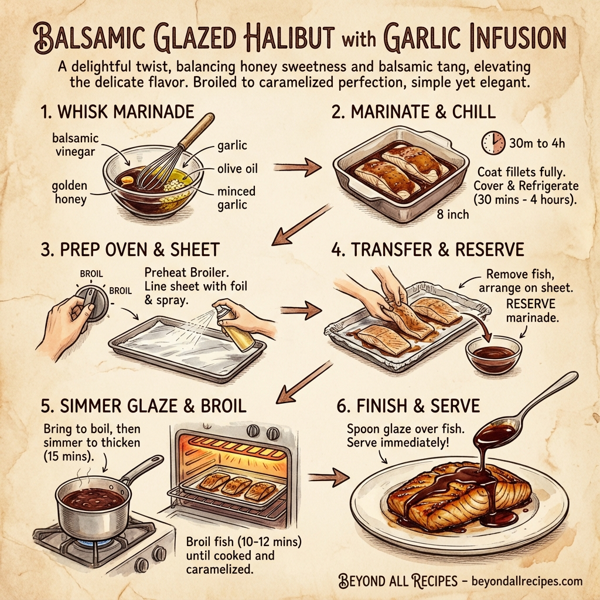 BALSAMIC GLAZED HALIBUT with GARLIC INFUSION

A delightful twist, balancing honey sweetness and balsamic tang, elevating the delicate flavor. Broiled to caramelized perfection, simple yet elegant.

1. WHISK MARINADE

balsamic vinegar

golden honey

garlic

olive oil

minced garlic

2. MARINATE & CHILL

30m to 4h

Coat fillets fully. Cover & Refrigerate (30 mins - 4 hours).

8 inch

3. PREP OVEN & SHEET

BROIL

BROIL

Preheat Broiler. Line sheet with foil & spray.

4. TRANSFER & RESERVE

Remove fish, arrange on sheet.

RESERVE marinade.

5. SIMMER GLAZE & BROIL

Bring to boil, then simmer to thicken (15 mins).

Broil fish (10-12 mins) until cooked and caramelized.

6. FINISH & SERVE

Spoon glaze over fish. Serve immediately!

BEYOND ALL RECIPES - beyondallrecipes.com