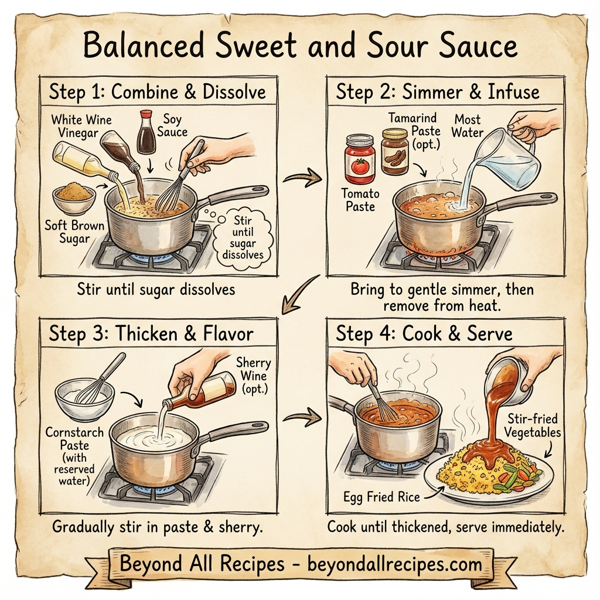 Balanced Sweet and Sour Sauce

Step 1: Combine & Dissolve

White Wine Vinegar

Soy Sauce

Soft Brown Sugar

Stir until sugar dissolves

Stir until sugar dissolves

Step 2: Simmer & Infuse

Tamarind Paste (opt.)

Most Water

Tomato Paste

Bring to gentle simmer, then remove from heat.

Step 3: Thicken & Flavor

Sherry Wine (opt.)

Cornstarch Paste (with reserved water)

Gradually stir in paste & sherry.

Step 4: Cook & Serve

Stir-fried Vegetables

Egg Fried Rice

Cook until thickened, serve immediately.

Beyond All Recipes - beyondallrecipes.com