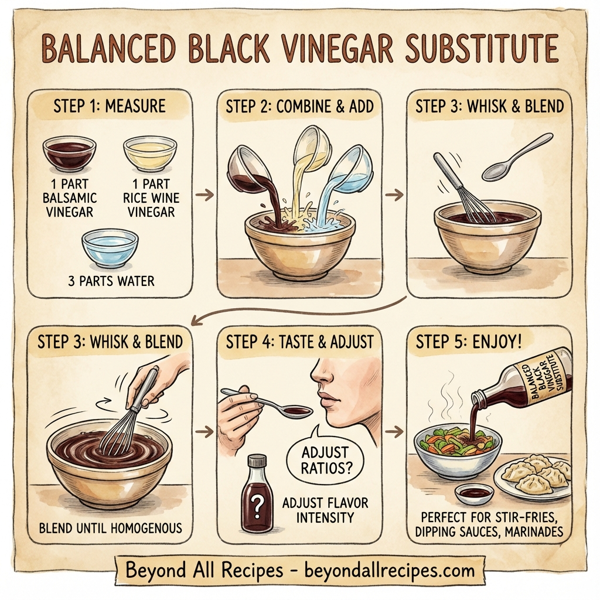 BALANCED BLACK VINEGAR SUBSTITUTE

STEP 1: MEASURE

1 PART BALSAMIC VINEGAR

1 PART RICE WINE VINEGAR

3 PARTS WATER

STEP 2: COMBINE & ADD

STEP 3: WHISK & BLEND

STEP 3: WHISK & BLEND

BLEND UNTIL HOMOGENOUS

STEP 4: TASTE & ADJUST

ADJUST RATIOS?

?

ADJUST FLAVOR INTENSITY

STEP 5: ENJOY!

BALANCED BLACK VINEGAR SUBSTITUTE

PERFECT FOR STIR-FRIES, DIPPING SAUCES, MARINADES

Beyond All Recipes - beyondallrecipes.com