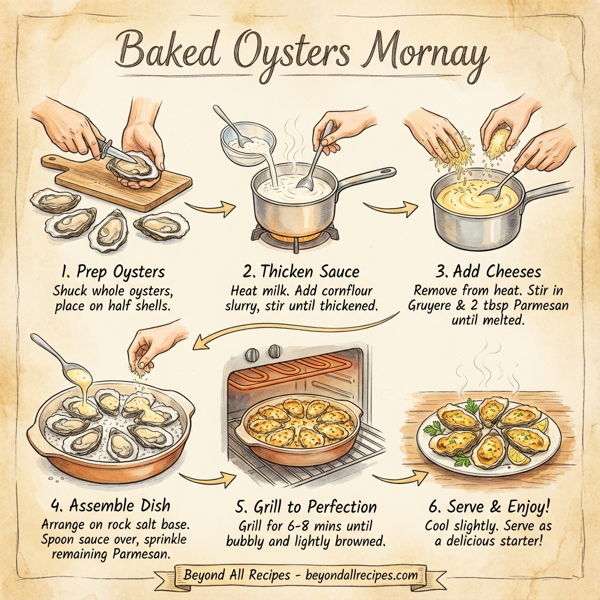 Baked Oysters Mornay

1. Prep Oysters
Shuck whole oysters, place on half shells.

2. Thicken Sauce
Heat milk. Add cornflour slurry, stir until thickened.

3. Add Cheeses
Remove from heat. Stir in Gruyere & 2 tbsp Parmesan until melted.

4. Assemble Dish
Arrange on rock salt base. Spoon sauce over, sprinkle remaining Parmesan.

5. Grill to Perfection
Grill for 6-8 mins until bubbly and lightly browned.

6. Serve & Enjoy!
Cool slightly. Serve as a delicious starter!

Beyond All Recipes - beyondallrecipes.com