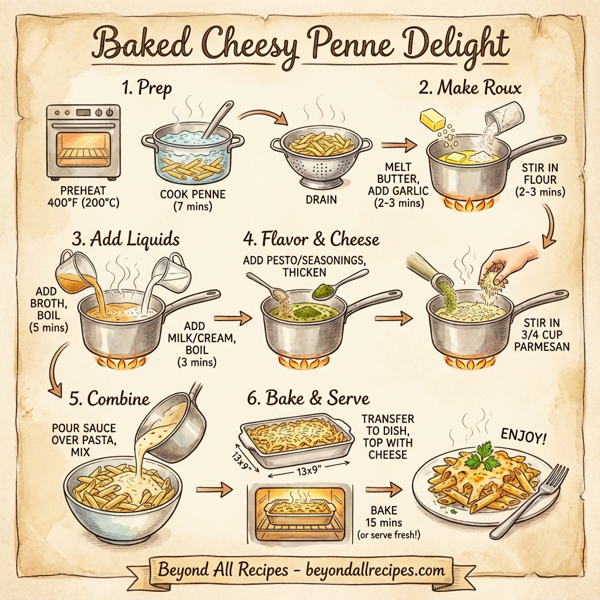 Baked Cheesy Penne Delight

1. Prep

PREHEAT 400°F (200°C)

COOK PENNE (7 mins)

DRAIN

2. Make Roux

MELT BUTTER, ADD GARLIC (2-3 mins)

STIR IN FLOUR (2-3 mins)

3. Add Liquids

ADD BROTH, BOIL (5 mins)

ADD MILK/CREAM, BOIL (3 mins)

4. Flavor & Cheese

ADD PESTO/SEASONINGS, THICKEN

STIR IN 3/4 CUP PARMESAN

5. Combine

POUR SAUCE OVER PASTA, MIX

6. Bake & Serve

13x9"

13x9"

TRANSFER TO DISH, TOP WITH CHEESE

BAKE 15 mins (or serve fresh!)

ENJOY!

Beyond All Recipes - beyondallrecipes.com