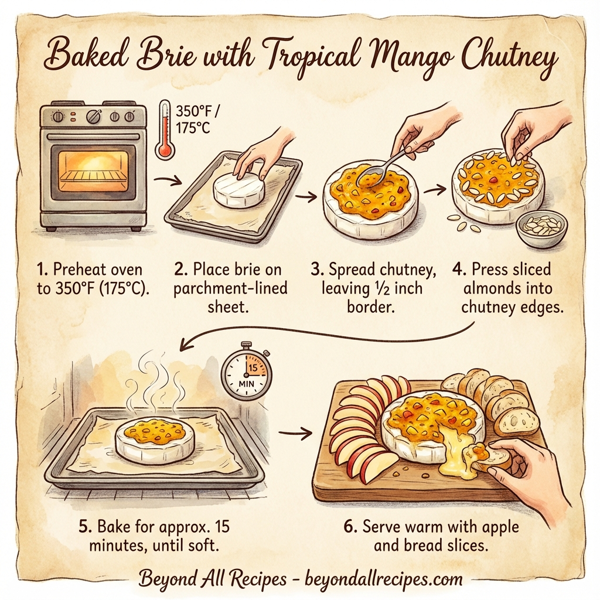 Baked Brie with Tropical Mango Chutney

350°F / 175°C

1. Preheat oven to 350°F (175°C).

2. Place brie on parchment-lined sheet.

3. Spread chutney, leaving ½ inch border.

4. Press sliced almonds into chutney edges.

15 MIN

5. Bake for approx. 15 minutes, until soft.

6. Serve warm with apple and bread slices.

Beyond All Recipes - beyondallrecipes.com