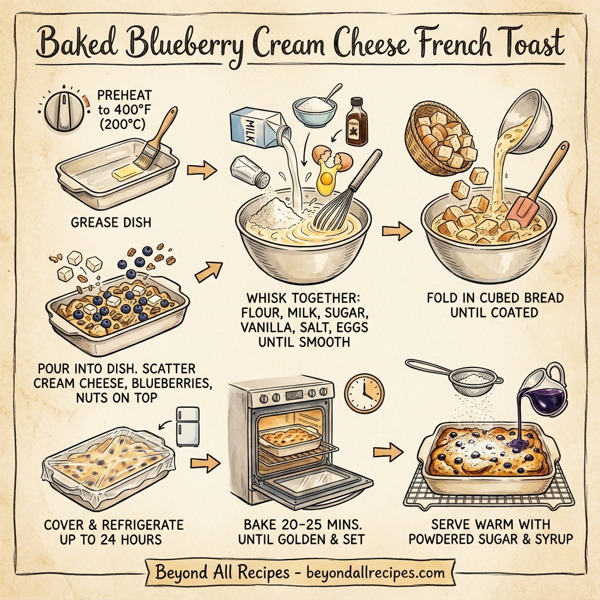 Baked Blueberry Cream Cheese French Toast

PREHEAT to 400°F (200°C)

GREASE DISH

MILK

WHISK TOGETHER: FLOUR, MILK, SUGAR, VANILLA, SALT, EGGS UNTIL SMOOTH

FOLD IN CUBED BREAD UNTIL COATED

POUR INTO DISH. SCATTER CREAM CHEESE, BLUEBERRIES, NUTS ON TOP

COVER & REFRIGERATE UP TO 24 HOURS

BAKE 20–25 MINS. UNTIL GOLDEN & SET

SERVE WARM WITH POWDERED SUGAR & SYRUP

Beyond All Recipes - beyondallrecipes.com