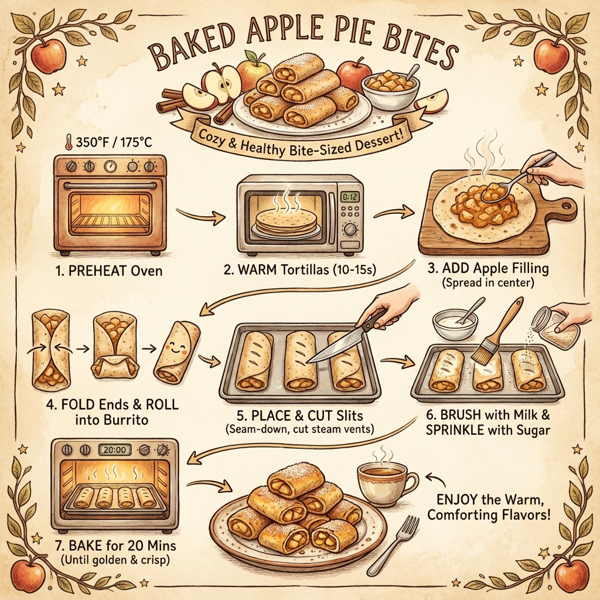 BAKED APPLE PIE BITES

Cozy & Healthy Bite-Sized Dessert!

350°F / 175°C

0:12

1. PREHEAT Oven

2. WARM Tortillas (10-15s)

3. ADD Apple Filling
(Spread in center)

4. FOLD Ends & ROLL into Burrito

5. PLACE & CUT Slits
(Seam-down, cut steam vents)

6. BRUSH with Milk & SPRINKLE with Sugar

20:00

7. BAKE for 20 Mins
(Until golden & crisp)

ENJOY the Warm, Comforting Flavors!