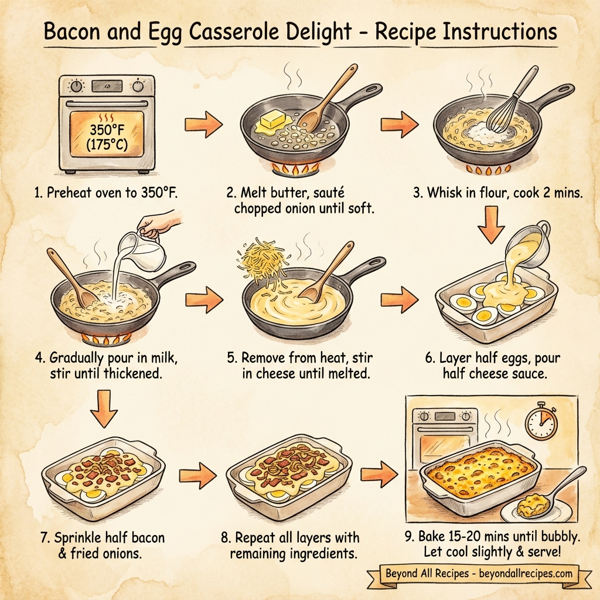 Bacon and Egg Casserole Delight - Recipe Instructions

350°F (175°C)

1. Preheat oven to 350°F.

2. Melt butter, sauté chopped onion until soft.

3. Whisk in flour, cook 2 mins.

4. Gradually pour in milk, stir until thickened.

5. Remove from heat, stir in cheese until melted.

6. Layer half eggs, pour half cheese sauce.

7. Sprinkle half bacon & fried onions.

8. Repeat all layers with remaining ingredients.

9. Bake 15-20 mins until bubbly. Let cool slightly & serve!

Beyond All Recipes - beyondallrecipes.com