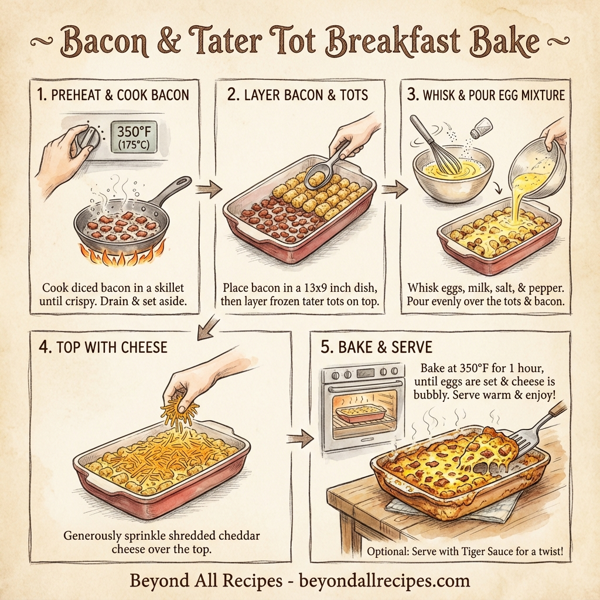 ~ Bacon & Tater Tot Breakfast Bake ~

1. PREHEAT & COOK BACON

350°F (175°C)

Cook diced bacon in a skillet until crispy. Drain & set aside.

2. LAYER BACON & TOTS

Place bacon in a 13x9 inch dish, then layer frozen tater tots on top.

3. WHISK & POUR EGG MIXTURE

Whisk eggs, milk, salt, & pepper. Pour evenly over the tots & bacon.

4. TOP WITH CHEESE

Generously sprinkle shredded cheddar cheese over the top.

5. BAKE & SERVE

Bake at 350°F for 1 hour, until eggs are set & cheese is bubbly. Serve warm & enjoy!

Optional: Serve with Tiger Sauce for a twist!

Beyond All Recipes - beyondallrecipes.com