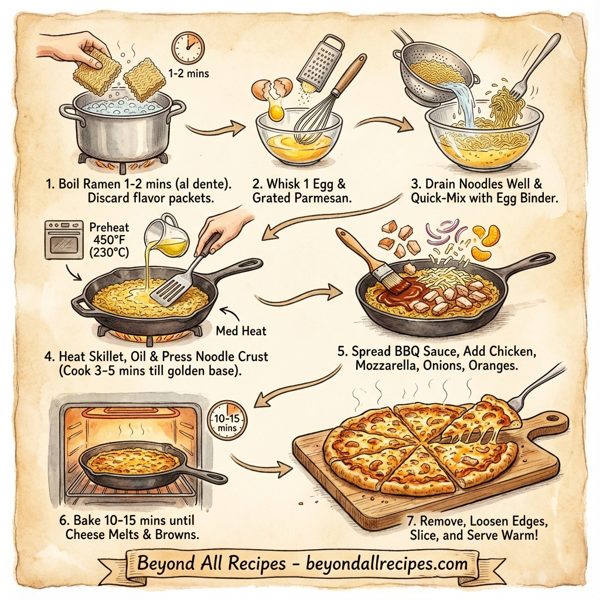 1-2 mins

1. Boil Ramen 1-2 mins (al dente). Discard flavor packets.

2. Whisk 1 Egg & Grated Parmesan.

3. Drain Noodles Well & Quick-Mix with Egg Binder.

Preheat 450°F (230°C)

Med Heat

4. Heat Skillet, Oil & Press Noodle Crust (Cook 3-5 mins till golden base).

5. Spread BBQ Sauce, Add Chicken, Mozzarella, Onions, Oranges.

10-15 mins

6. Bake 10-15 mins until Cheese Melts & Browns.

7. Remove, Loosen Edges, Slice, and Serve Warm!

Beyond All Recipes - beyondallrecipes.com