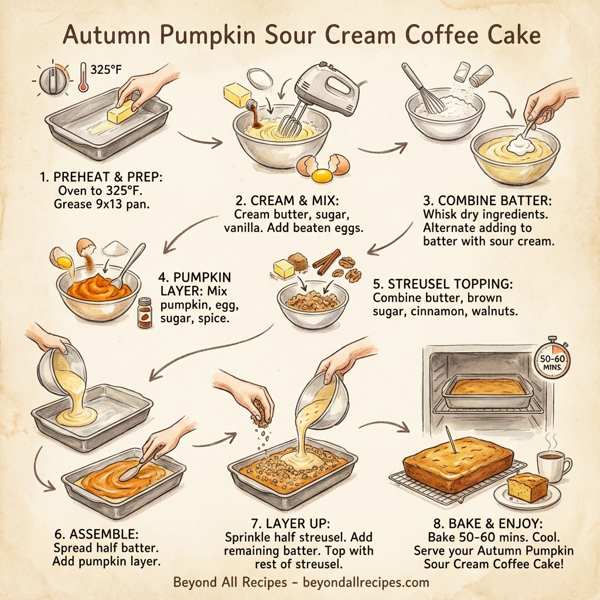 Autumn Pumpkin Sour Cream Coffee Cake

325°F

1. PREHEAT & PREP: Oven to 325°F. Grease 9x13 pan.

2. CREAM & MIX: Cream butter, sugar, vanilla. Add beaten eggs.

3. COMBINE BATTER: Whisk dry ingredients. Alternate adding to batter with sour cream.

4. PUMPKIN LAYER: Mix pumpkin, egg, sugar, spice.

5. STREUSEL TOPPING: Combine butter, brown sugar, cinnamon, walnuts.

50-60 MINS.

6. ASSEMBLE: Spread half batter. Add pumpkin layer.

7. LAYER UP: Sprinkle half streusel. Add remaining batter. Top with rest of streusel.

8. BAKE & ENJOY: Bake 50-60 mins. Cool. Serve your Autumn Pumpkin Sour Cream Coffee Cake!

Beyond All Recipes – beyondallrecipes.com