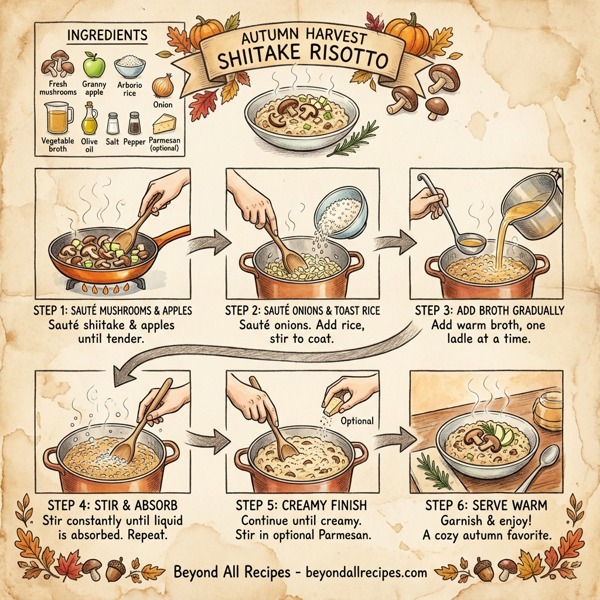 INGREDIENTS

Fresh mushrooms
Granny apple
Arborio rice
Onion
Vegetable broth
Olive oil
Salt
Pepper
Parmesan (optional)

AUTUMN HARVEST
SHIITAKE RISOTTO

STEP 1: SAUTÉ MUSHROOMS & APPLES
Sauté shiitake & apples until tender.

STEP 2: SAUTÉ ONIONS & TOAST RICE
Sauté onions. Add rice, stir to coat.

STEP 3: ADD BROTH GRADUALLY
Add warm broth, one ladle at a time.

STEP 4: STIR & ABSORB
Stir constantly until liquid is absorbed. Repeat.

Optional

STEP 5: CREAMY FINISH
Continue until creamy. Stir in optional Parmesan.

STEP 6: SERVE WARM
Garnish & enjoy! A cozy autumn favorite.

Beyond All Recipes - beyondallrecipes.com