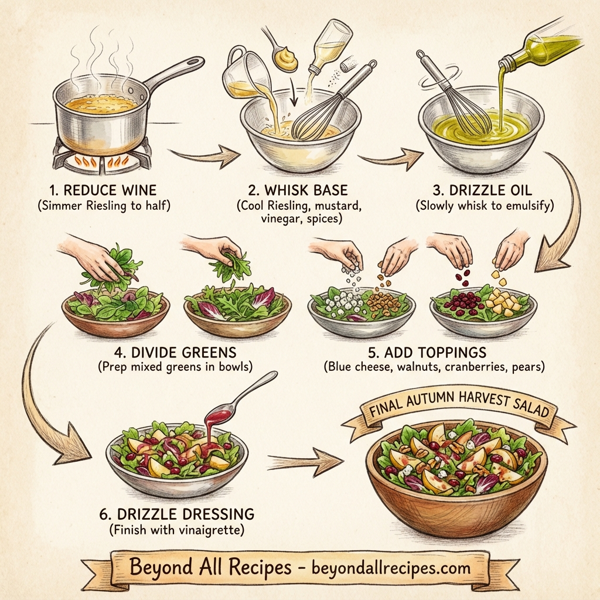 1. REDUCE WINE
(Simmer Riesling to half)

2. WHISK BASE
(Cool Riesling, mustard, vinegar, spices)

3. DRIZZLE OIL
(Slowly whisk to emulsify)

4. DIVIDE GREENS
(Prep mixed greens in bowls)

5. ADD TOPPINGS
(Blue cheese, walnuts, cranberries, pears)

6. DRIZZLE DRESSING
(Finish with vinaigrette)

FINAL AUTUMN HARVEST SALAD

Beyond All Recipes - beyondallrecipes.com