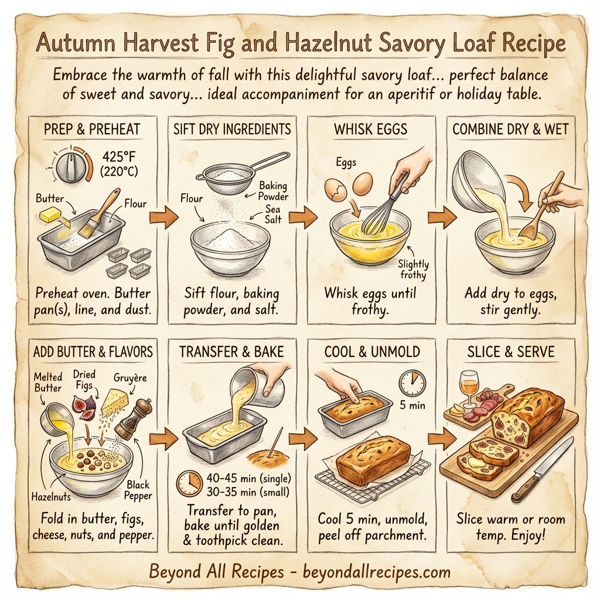 Autumn Harvest Fig and Hazelnut Savory Loaf Recipe

Embrace the warmth of fall with this delightful savory loaf... perfect balance of sweet and savory... ideal accompaniment for an aperitif or holiday table.

PREP & PREHEAT

425°F (220°C)

Butter

Flour

Preheat oven. Butter pan(s), line, and dust.

SIFT DRY INGREDIENTS

Flour

Baking Powder

Sea Salt

Sift flour, baking powder, and salt.

WHISK EGGS

Eggs

Slightly frothy

Whisk eggs until frothy.

COMBINE DRY & WET

Add dry to eggs, stir gently.

ADD BUTTER & FLAVORS

Melted Butter

Dried Figs

Gruyère

Hazelnuts

Black Pepper

Fold in butter, figs, cheese, nuts, and pepper.

TRANSFER & BAKE

40-45 min (single)
30-35 min (small)

Transfer to pan, bake until golden & toothpick clean.

COOL & UNMOLD

5 min

Cool 5 min, unmold, peel off parchment.

SLICE & SERVE

Slice warm or room temp. Enjoy!

Beyond All Recipes - beyondallrecipes.com