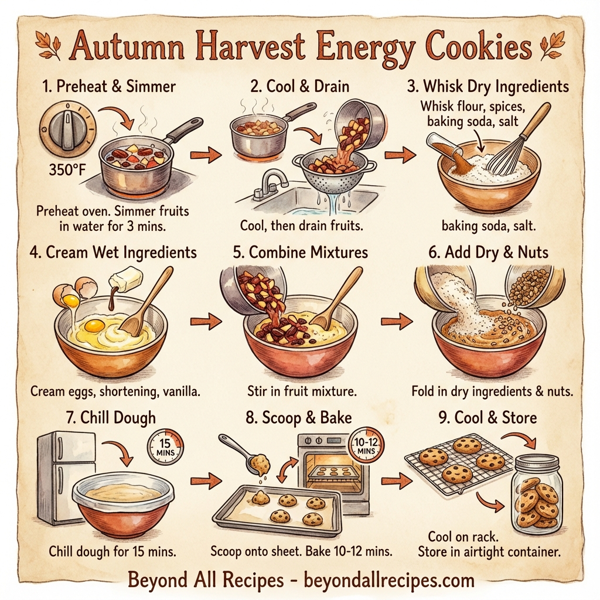 Autumn Harvest Energy Cookies

1. Preheat & Simmer

350°F

Preheat oven. Simmer fruits in water for 3 mins.

2. Cool & Drain

Cool, then drain fruits.

3. Whisk Dry Ingredients

Whisk flour, spices, baking soda, salt

baking soda, salt.

4. Cream Wet Ingredients

Cream eggs, shortening, vanilla.

5. Combine Mixtures

Stir in fruit mixture.

6. Add Dry & Nuts

Fold in dry ingredients & nuts.

7. Chill Dough

15 MINS

Chill dough for 15 mins.

8. Scoop & Bake

10-12 MINS

Scoop onto sheet. Bake 10-12 mins.

9. Cool & Store

Cool on rack. Store in airtight container.

Beyond All Recipes - beyondallrecipes.com