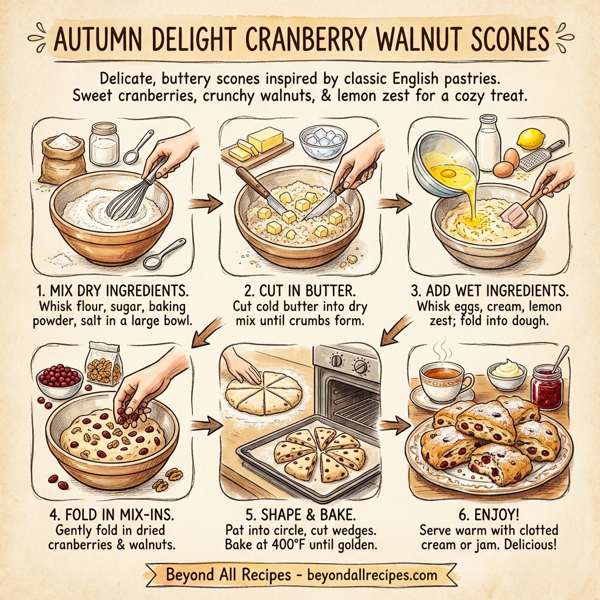 AUTUMN DELIGHT CRANBERRY WALNUT SCONES

Delicate, buttery scones inspired by classic English pastries. Sweet cranberries, crunchy walnuts, & lemon zest for a cozy treat.

1. MIX DRY INGREDIENTS.
Whisk flour, sugar, baking powder, salt in a large bowl.

2. CUT IN BUTTER.
Cut cold butter into dry mix until crumbs form.

3. ADD WET INGREDIENTS.
Whisk eggs, cream, lemon zest; fold into dough.

4. FOLD IN MIX-INS.
Gently fold in dried cranberries & walnuts.

5. SHAPE & BAKE.
Pat into circle, cut wedges. Bake at 400°F until golden.

6. ENJOY!
Serve warm with clotted cream or jam. Delicious!

Beyond All Recipes - beyondallrecipes.com