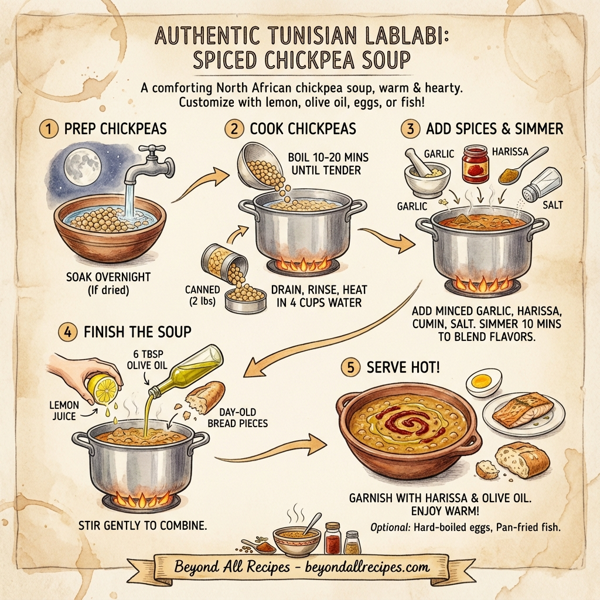 AUTHENTIC TUNISIAN LABLABI: SPICED CHICKPEA SOUP

A comforting North African chickpea soup, warm & hearty. Customize with lemon, olive oil, eggs, or fish!

1 PREP CHICKPEAS

SOAK OVERNIGHT (If dried)

2 COOK CHICKPEAS

BOIL 10-20 MINS UNTIL TENDER

CANNED (2 lbs)

DRAIN, RINSE, HEAT IN 4 CUPS WATER

3 ADD SPICES & SIMMER

GARLIC

HARISSA

GARLIC

SALT

ADD MINCED GARLIC, HARISSA, CUMIN, SALT. SIMMER 10 MINS TO BLEND FLAVORS.

4 FINISH THE SOUP

6 TBSP OLIVE OIL

LEMON JUICE

DAY-OLD BREAD PIECES

STIR GENTLY TO COMBINE.

5 SERVE HOT!

GARNISH WITH HARISSA & OLIVE OIL. ENJOY WARM!

Optional: Hard-boiled eggs, Pan-fried fish.

Beyond All Recipes - beyondallrecipes.com