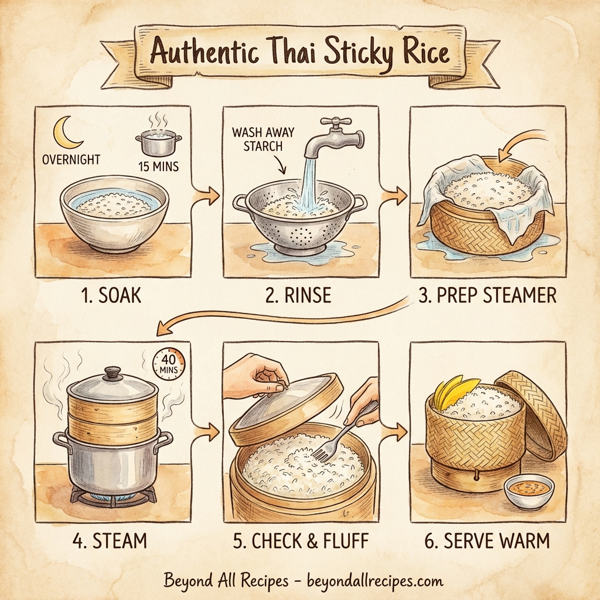 Authentic Thai Sticky Rice

OVERNIGHT

15 MINS

1. SOAK

WASH AWAY STARCH

2. RINSE

3. PREP STEAMER

40 MINS

4. STEAM

5. CHECK & FLUFF

6. SERVE WARM

Beyond All Recipes - beyondallrecipes.com