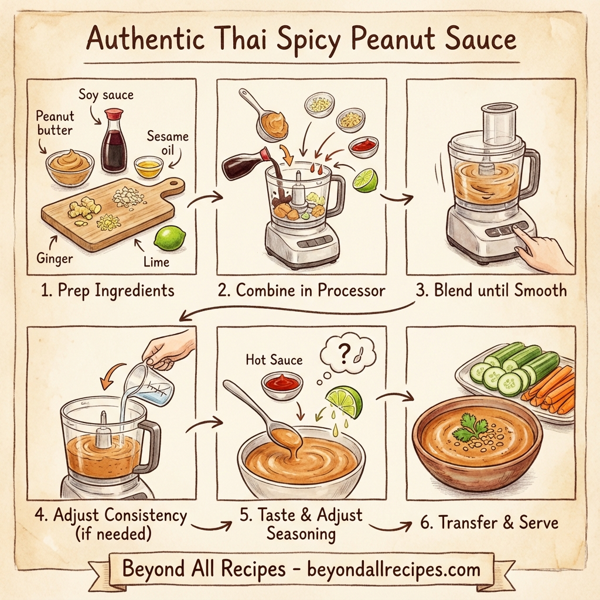 Authentic Thai Spicy Peanut Sauce

Soy sauce

Peanut butter

Sesame oil

Ginger

Lime

1. Prep Ingredients

2. Combine in Processor

3. Blend until Smooth

Hot Sauce

?

4. Adjust Consistency (if needed)

5. Taste & Adjust Seasoning

6. Transfer & Serve

Beyond All Recipes - beyondallrecipes.com